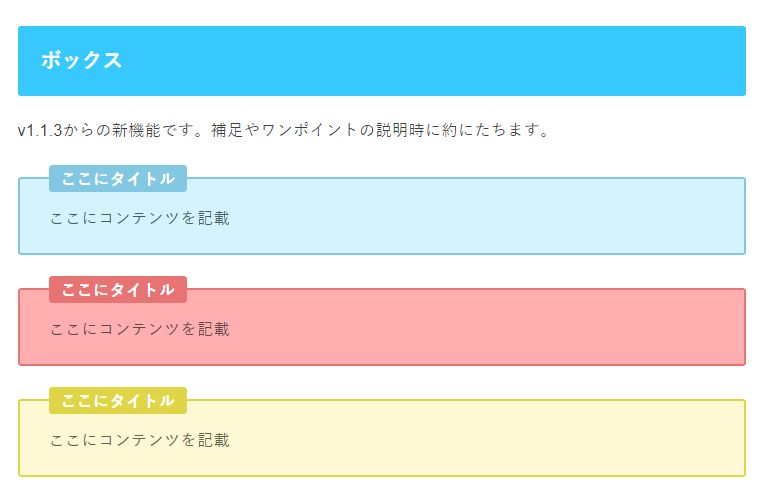 ボックス

v1.1.3からの新機能です。補足やワンポイントの説明時に約にたちます。

ここにタイトル

ここにコンテンツを記載

ここにタイトル

ここにコンテンツを記載

ここにタイトル

ここにコンテンツを記載